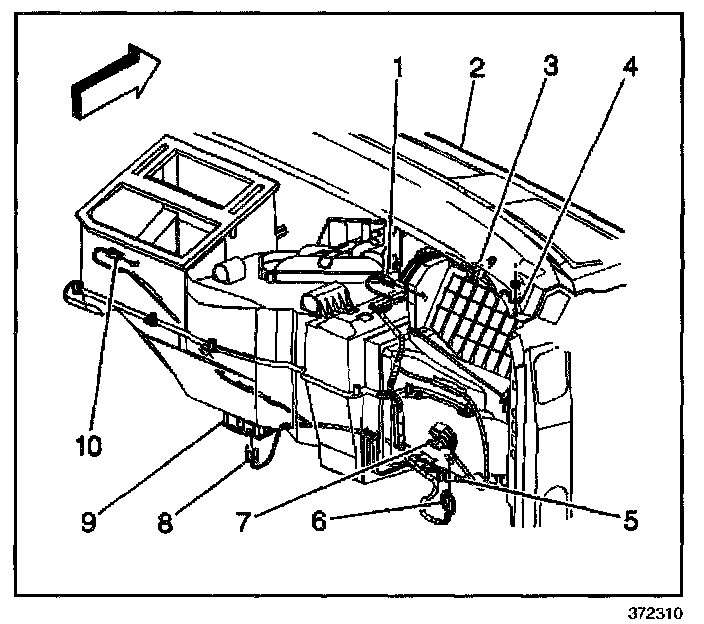 1
2
3
4
10
9
8
7
6
5
372310