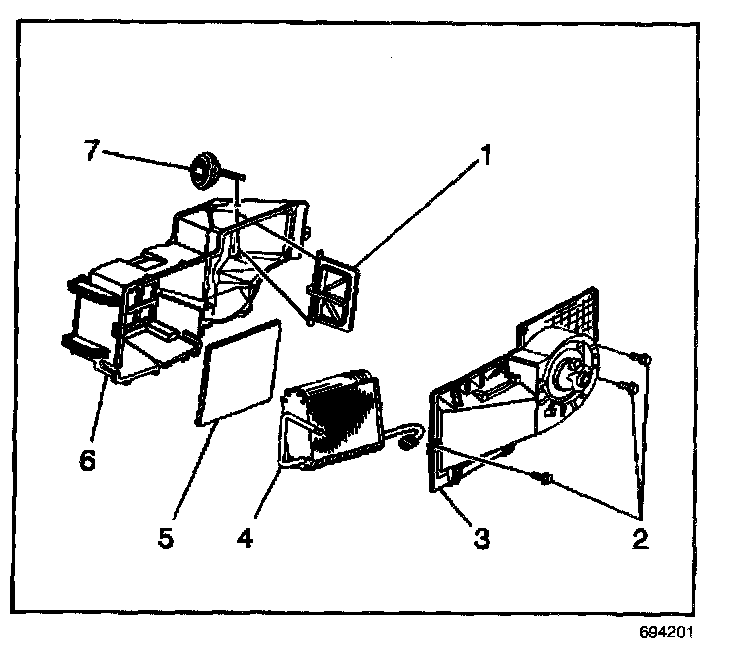 7
1
6
5
4
3
2
694201