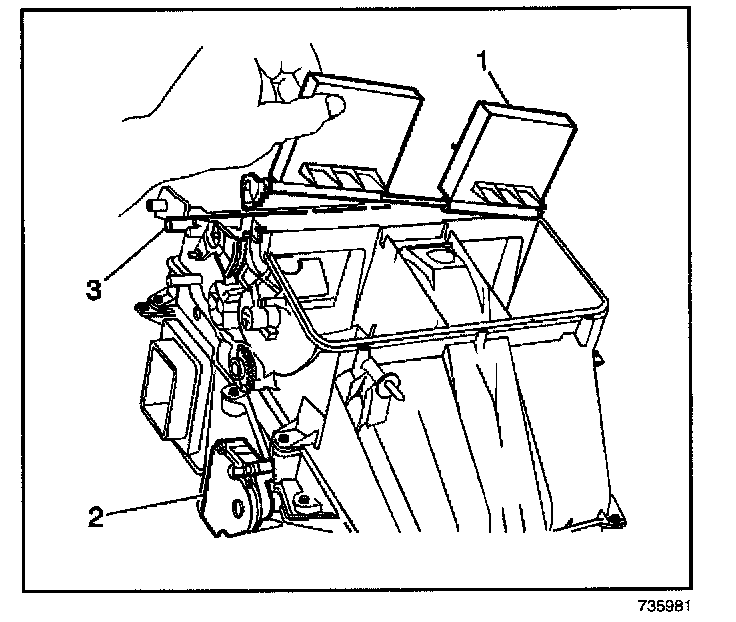 1
3
2
735981