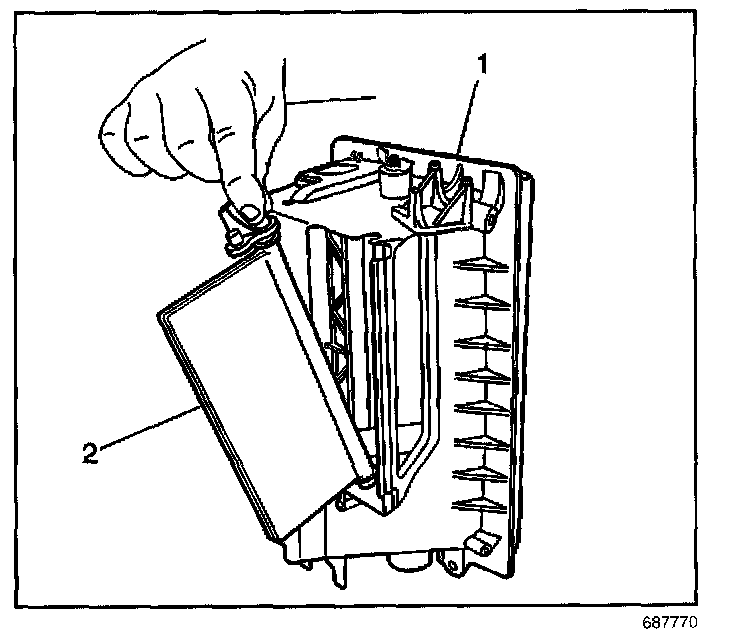 1

2

687770