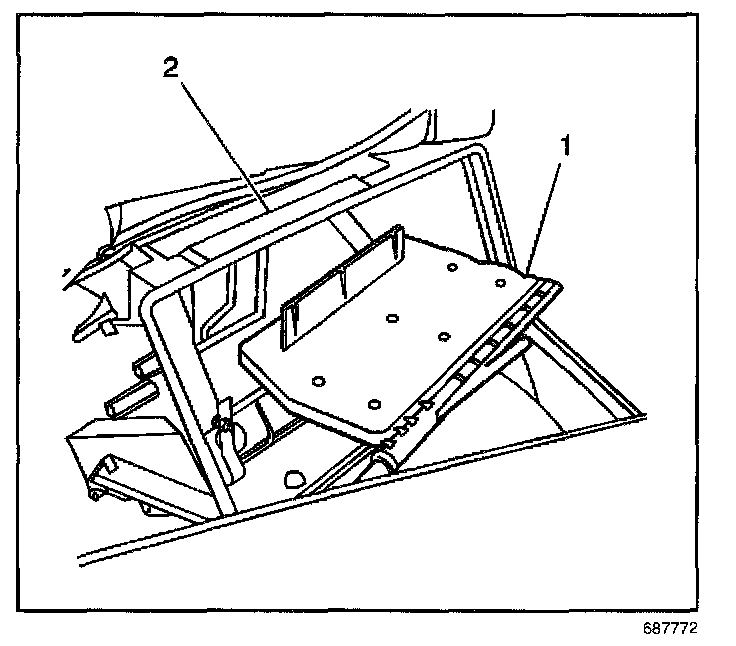 2
1
687772