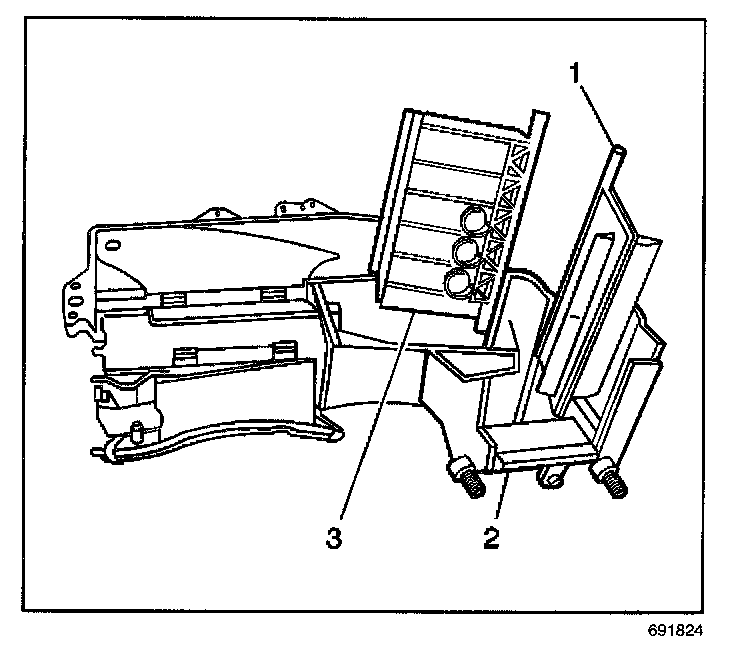 1

3

2

691824