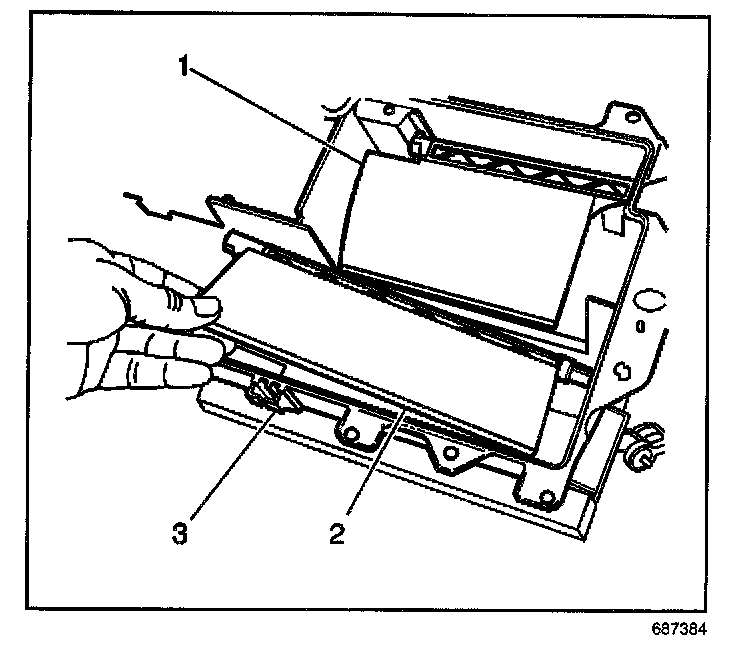 1
3
2
687384