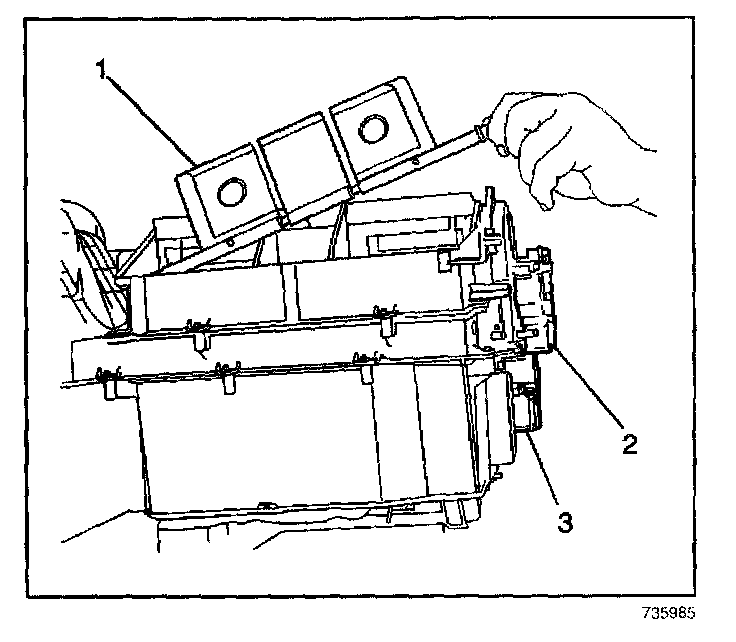 1
2
3
735985