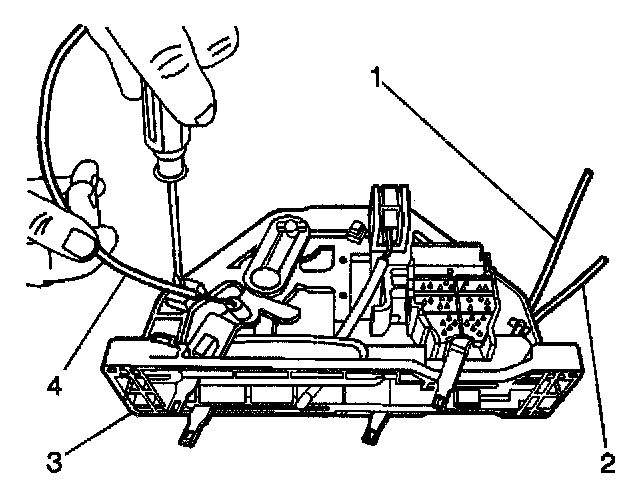 1
4
3
2