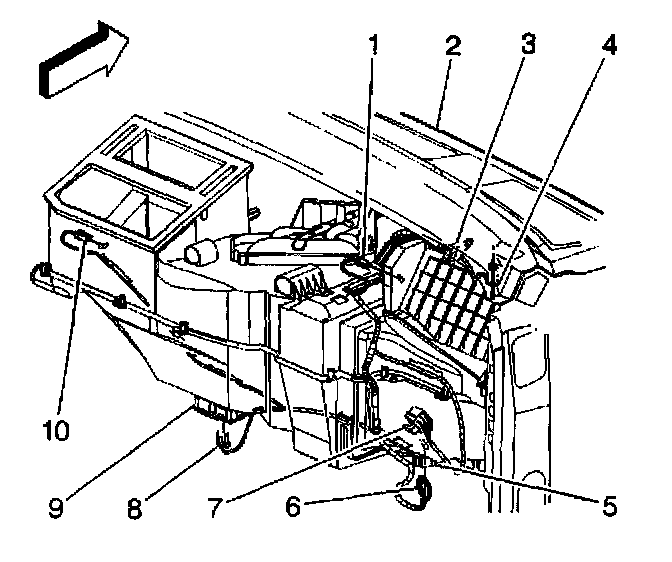 1
2
3
4
10
9
8
7
6
5