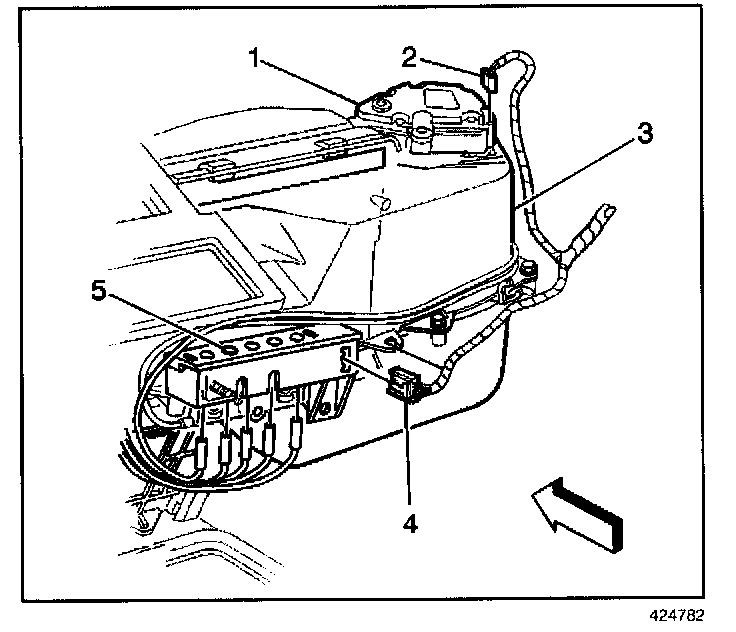 1
2
3
5
4
424782