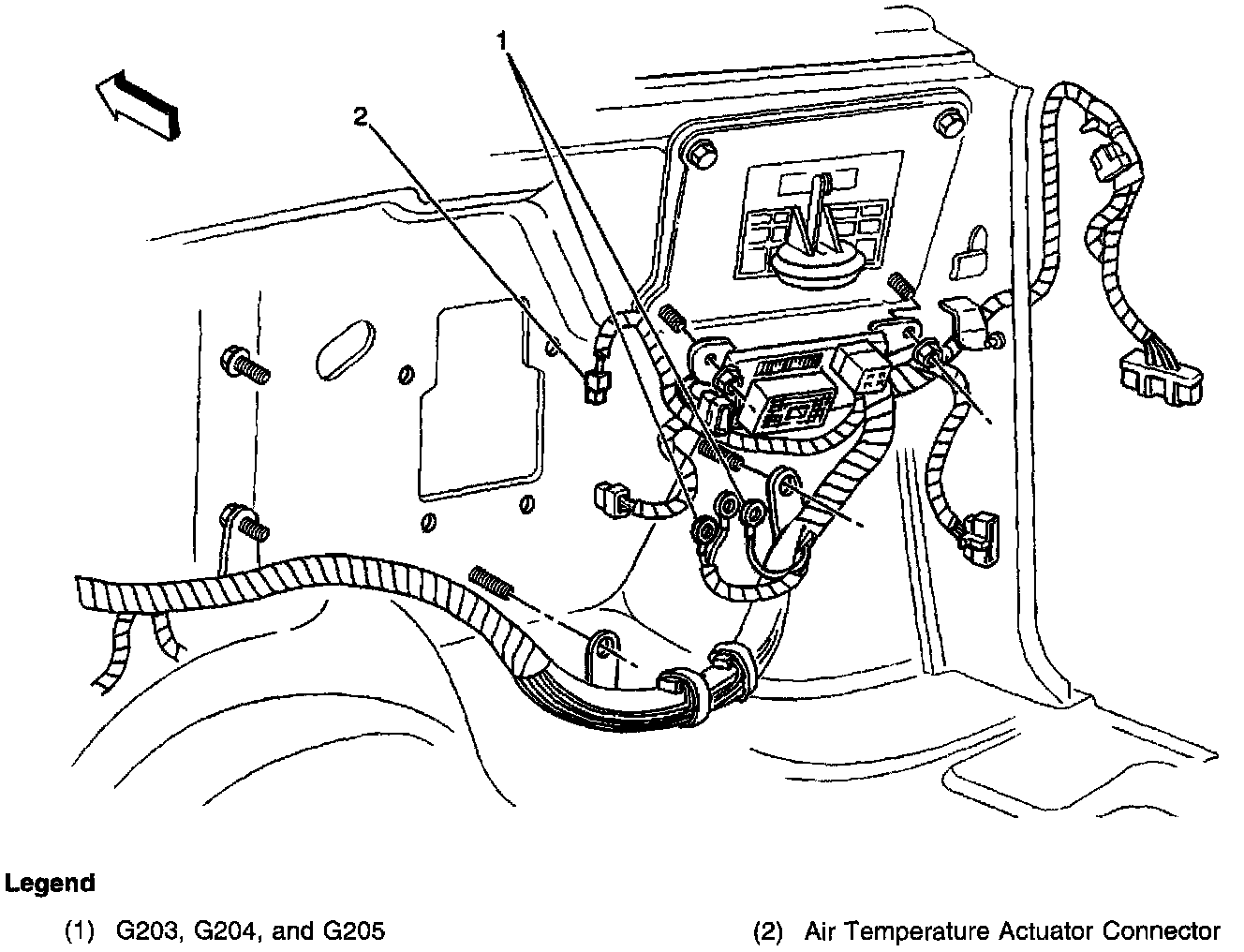 1

2

Legend

(1) G203, G204, and G205

(2) Air Temperature Actuator Connector