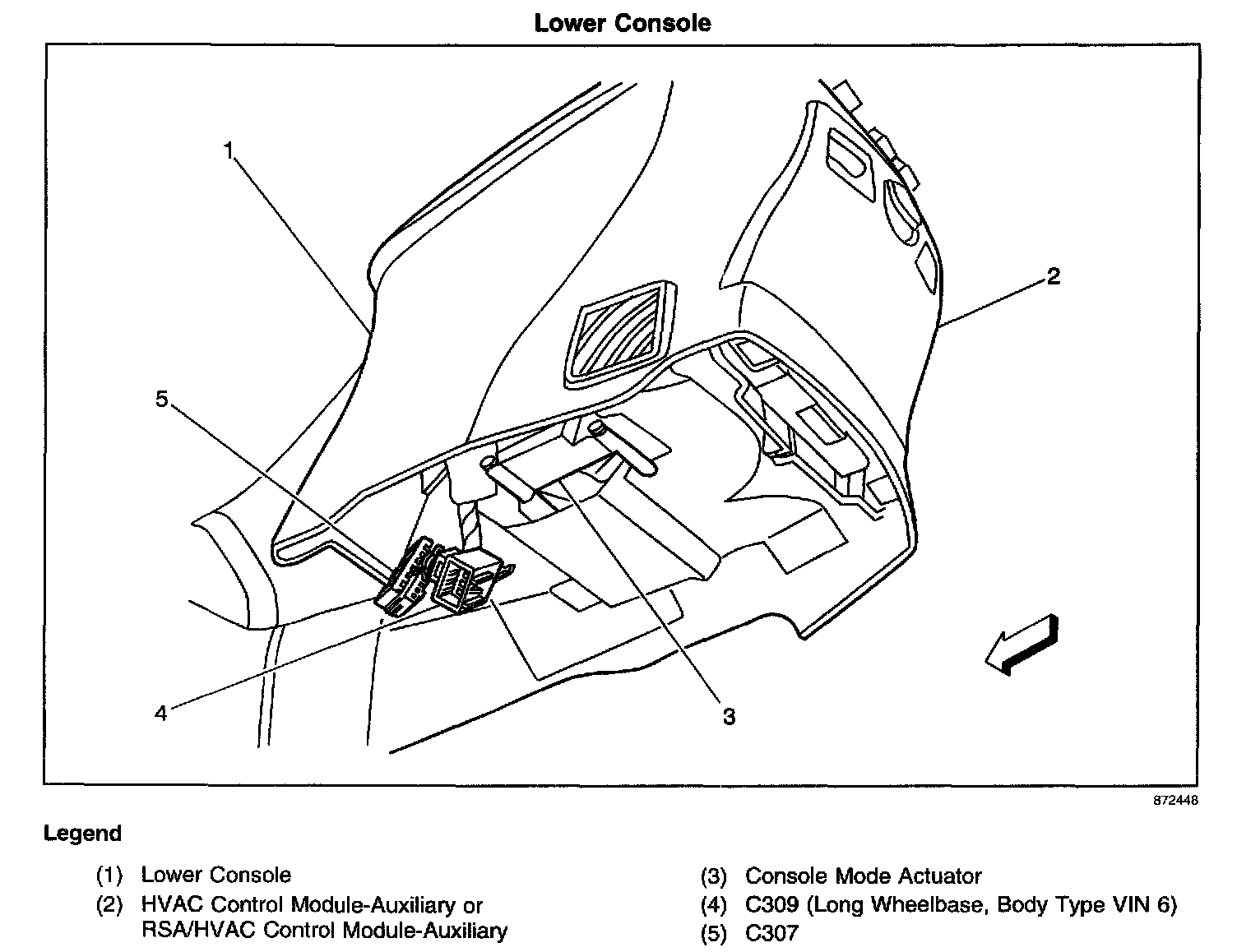 Lower Console

1

2

5

4

3

872448

Legend

(1) Lower Console

(2) HVAC Control Module-Auxiliary or RSA/HVAC Control Module-Auxiliary

(3) Console Mode Actuator

(4) C309 (Long Wheelbase, Body Type VIN 6)

(5) C307