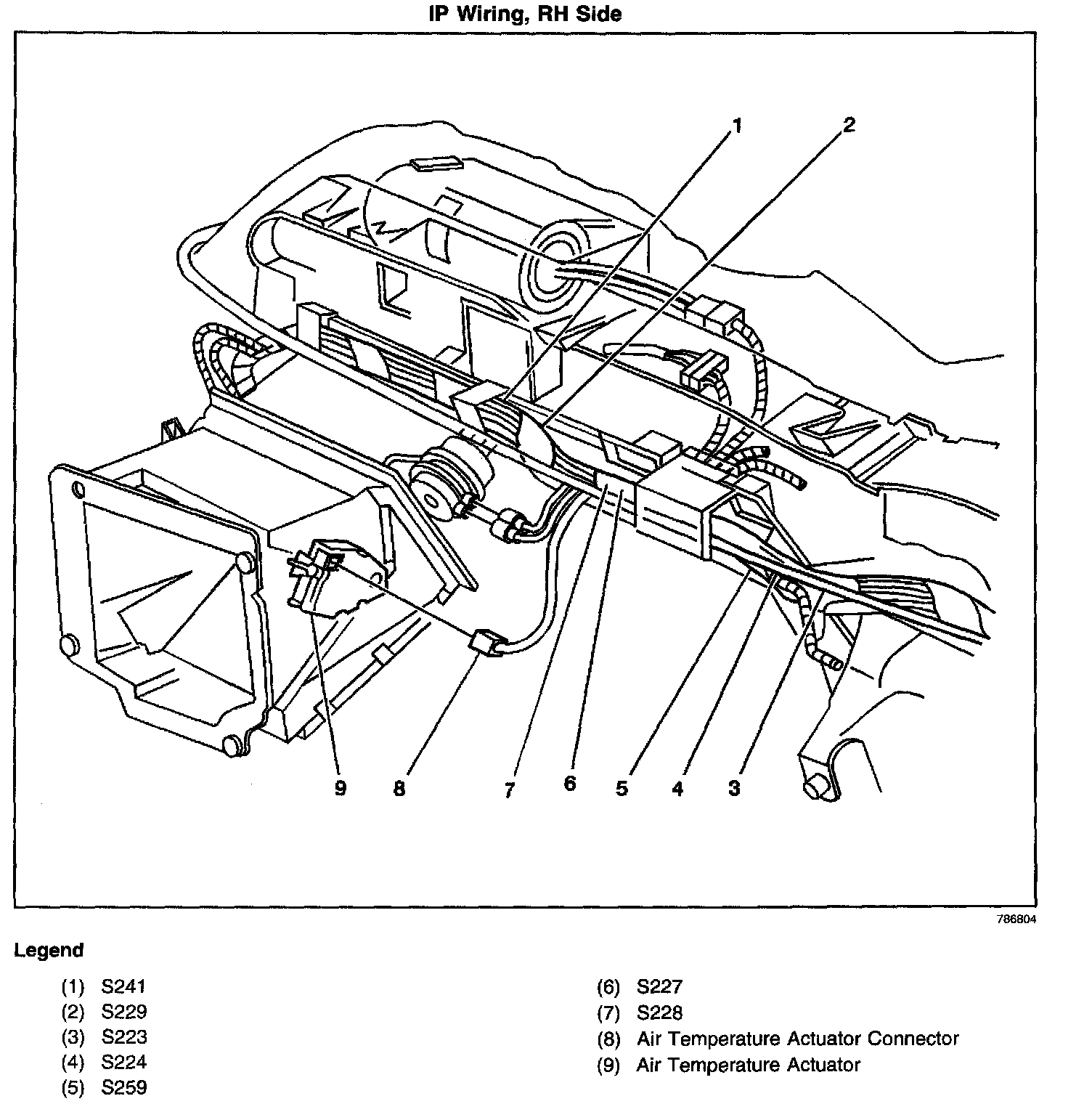 IP Wiring, RH Side

1
2
9
8
7
6
5
4
3

786804

Legend

(1) S241
(2) S229
(3) S223
(4) S224
(5) S259

(6) S227
(7) S228
(8) Air Temperature Actuator Connector
(9) Air Temperature Actuator