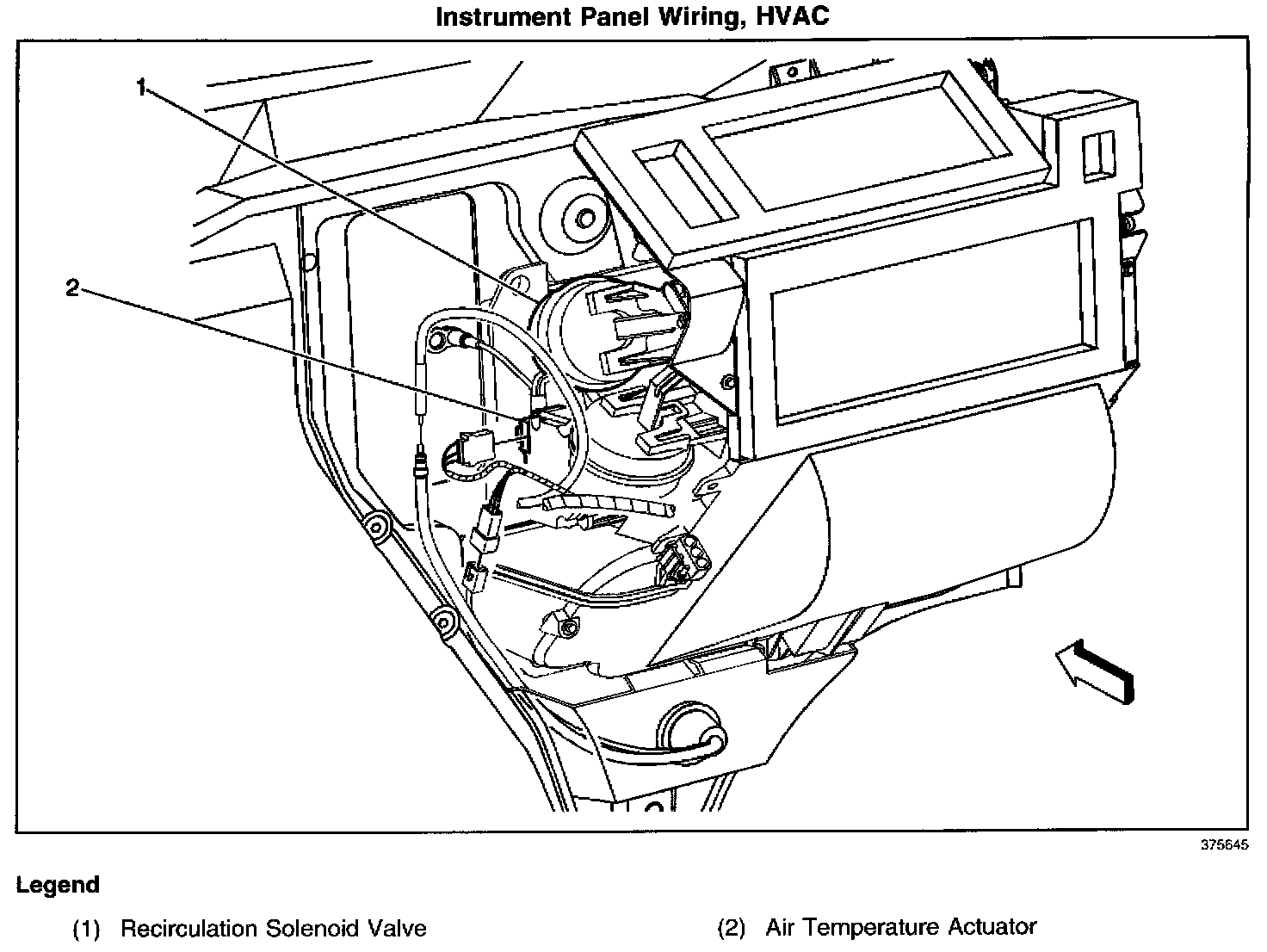 Instrument Panel Wiring, HVAC

1

2

375645

Legend

(1) Recirculation Solenoid Valve

(2) Air Temperature Actuator