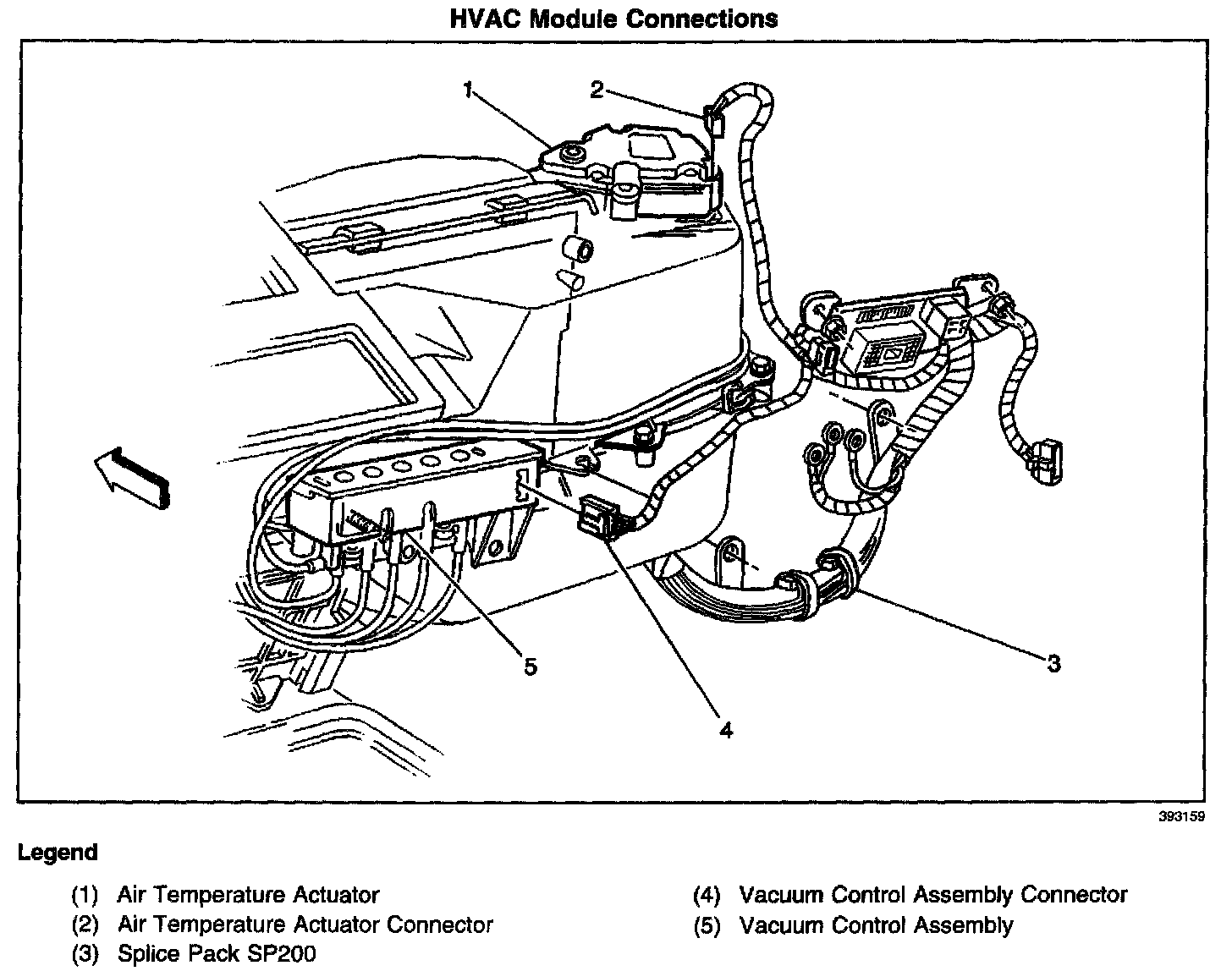 HVAC Module Connections

1
2
5
4
3

393159

Legend

(1) Air Temperature Actuator
(2) Air Temperature Actuator Connector
(3) Splice Pack SP200

(4) Vacuum Control Assembly Connector
(5) Vacuum Control Assembly