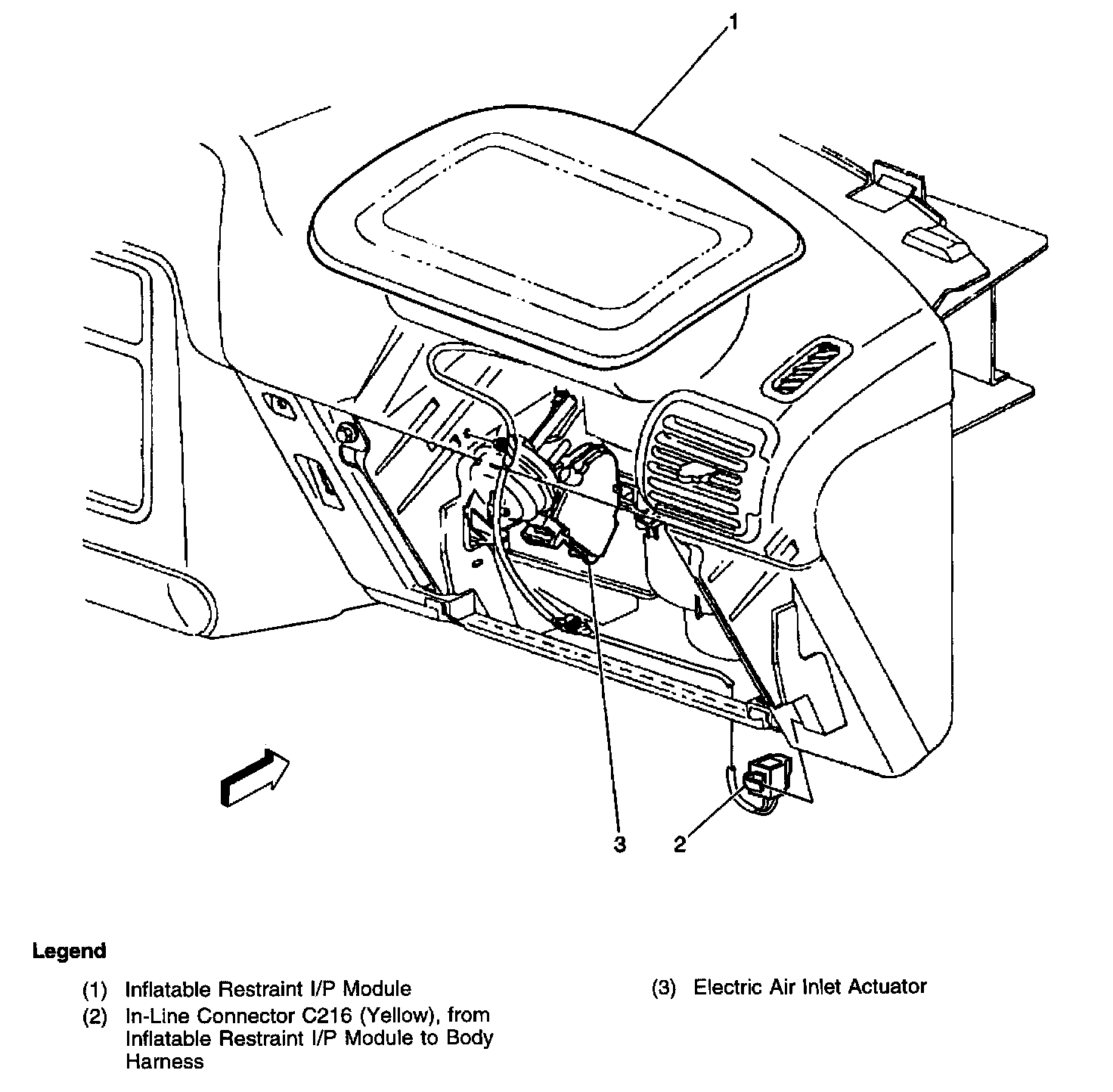 1

3

2

Legend

(1) Inflatable Restraint I/P Module
(2) In-Line Connector C216 (Yellow), from Inflatable Restraint I/P Module to Body Harness

(3) Electric Air Inlet Actuator