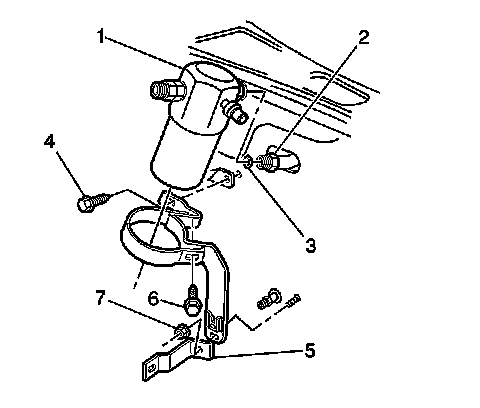 1
2
4
3
7
6
5