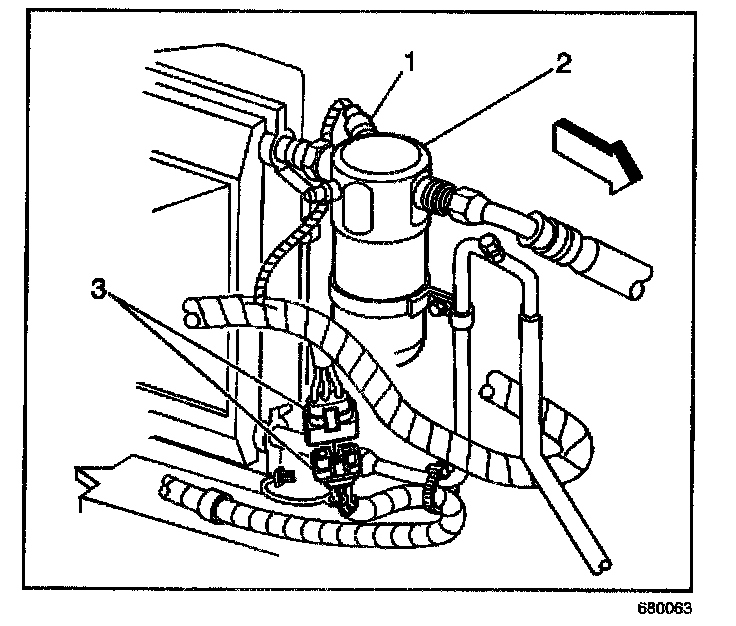 1
2
3
680063