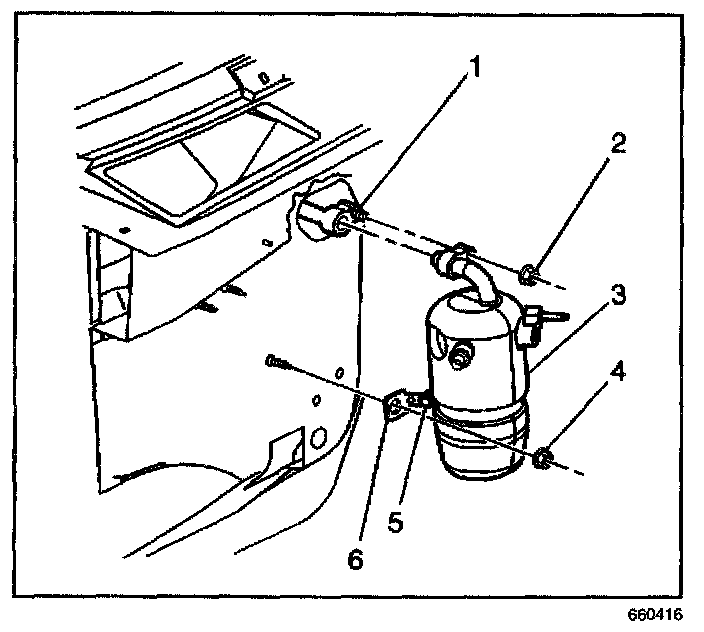 1
2
3
4
5
6
660416