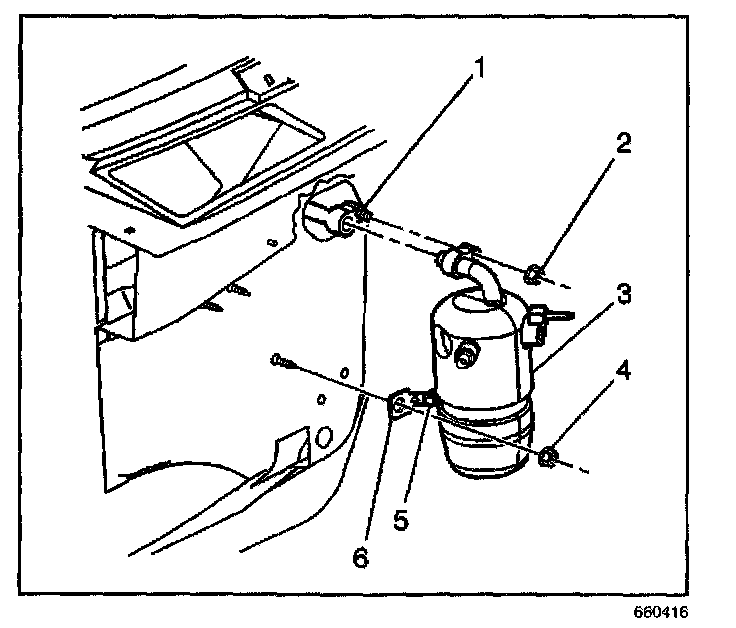 1
2
3
4
5
6
660416