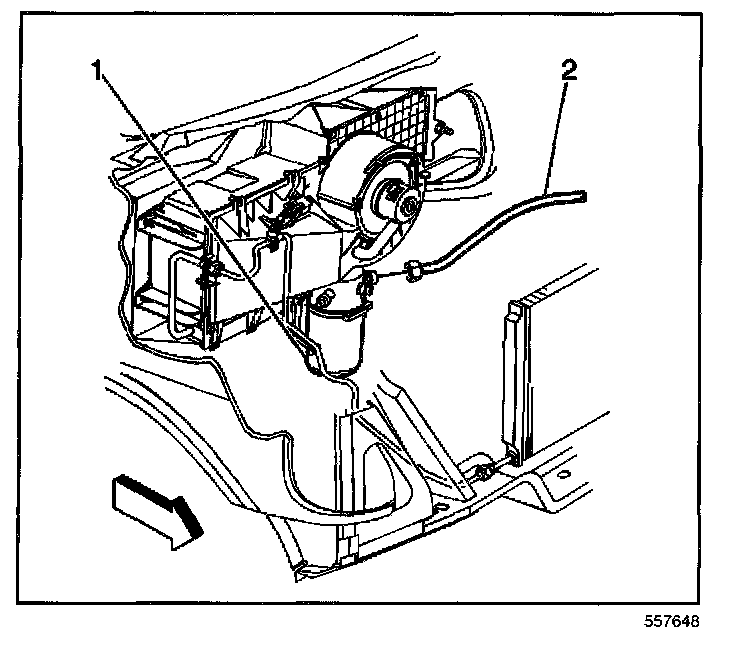 1
2
557648