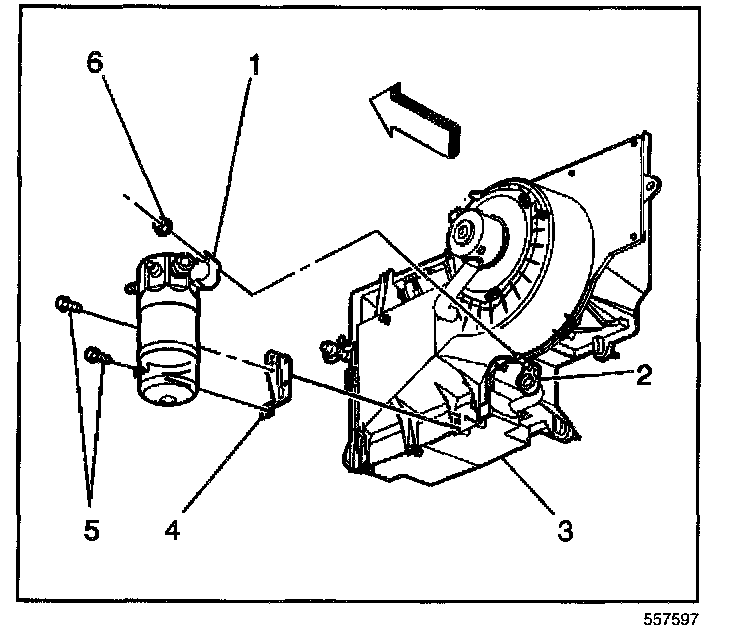 6
1
2
5
4
3
557597