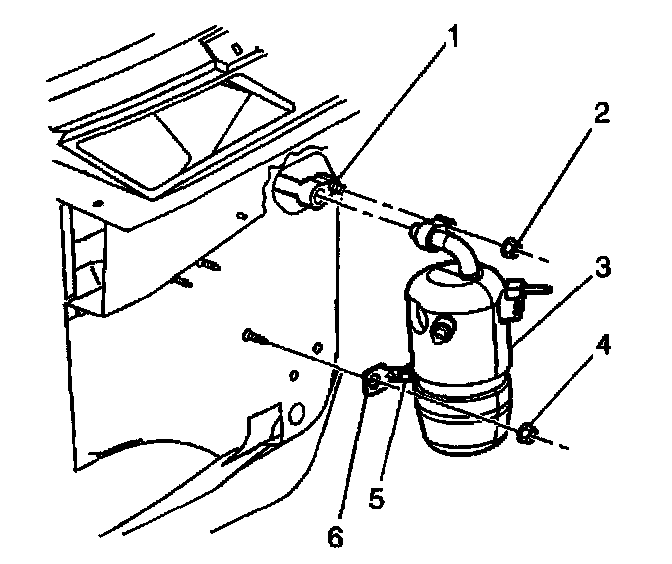 1
2
3
4
5
6