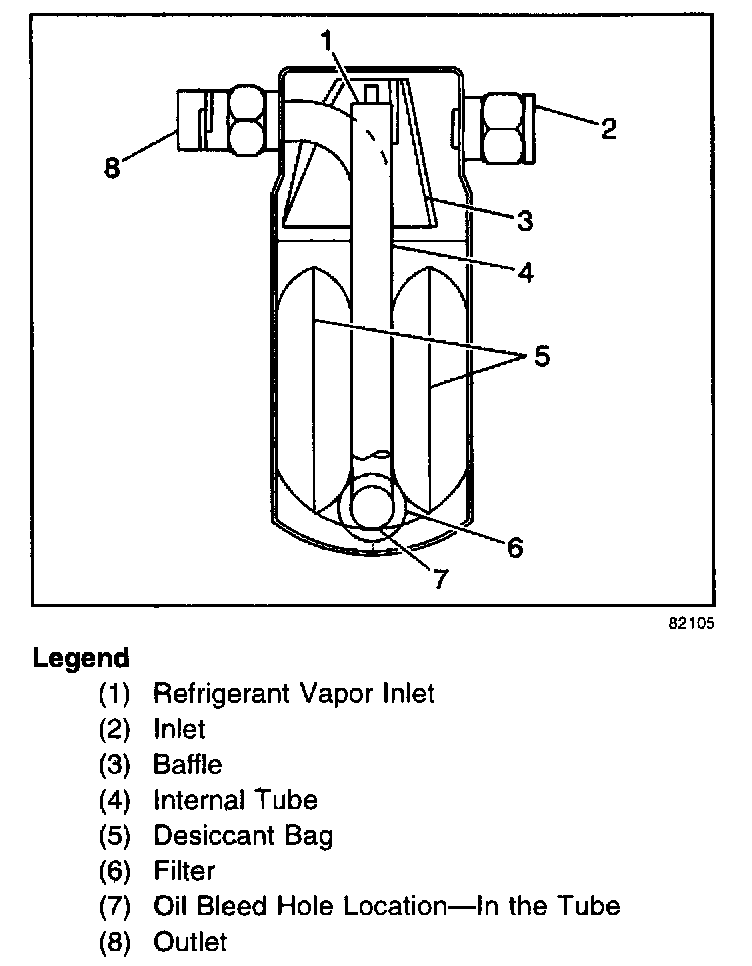 1
2
8
3
4
5
6
7

82105

Legend

(1) Refrigerant Vapor Inlet
(2) Inlet
(3) Baffle
(4) Internal Tube
(5) Desiccant Bag
(6) Filter
(7) Oil Bleed Hole Location—In the Tube
(8) Outlet