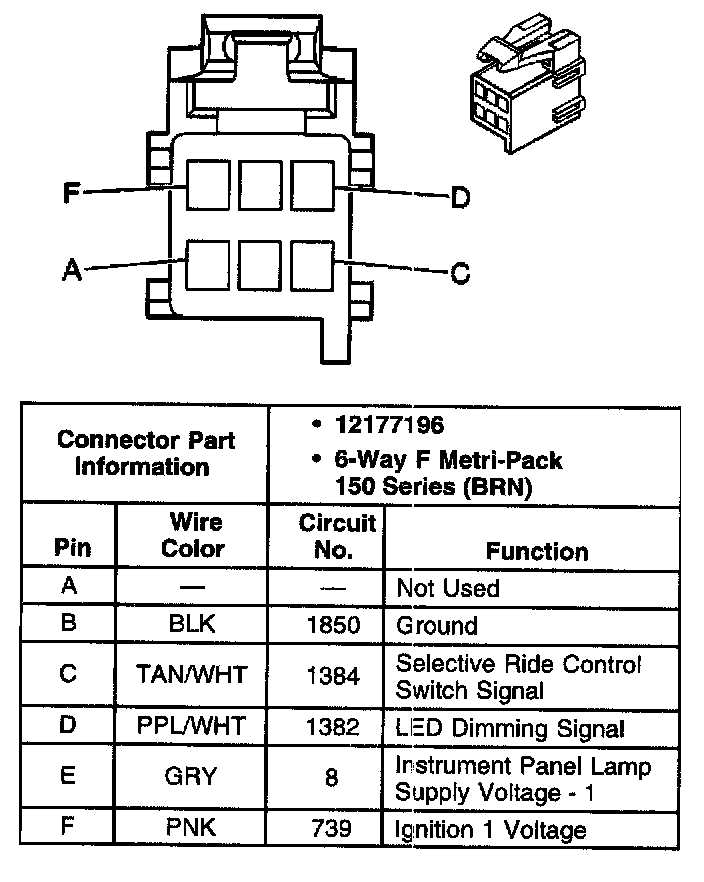 F
D
A
C

| Connector Part Information | | • 12177196 • 6-Way F Metri-Pack 150 Series (BRN) | |
|---|---|---|---|
| Pin | Wire Color | Circuit No. | Function |
| A | — | — | Not Used |
| B | BLK | 1850 | Ground |
| C | TAN/WHT | 1384 | Selective Ride Control Switch Signal |
| D | PPL/WHT | 1382 | LED Dimming Signal |
| E | GRY | 8 | Instrument Panel Lamp Supply Voltage - 1 |
| F | PNK | 739 | Ignition 1 Voltage |