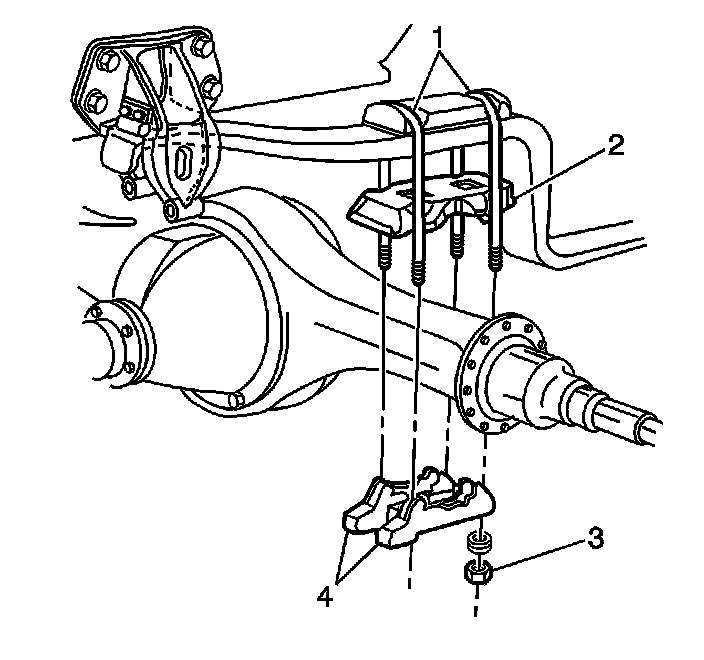 1
2
3
4