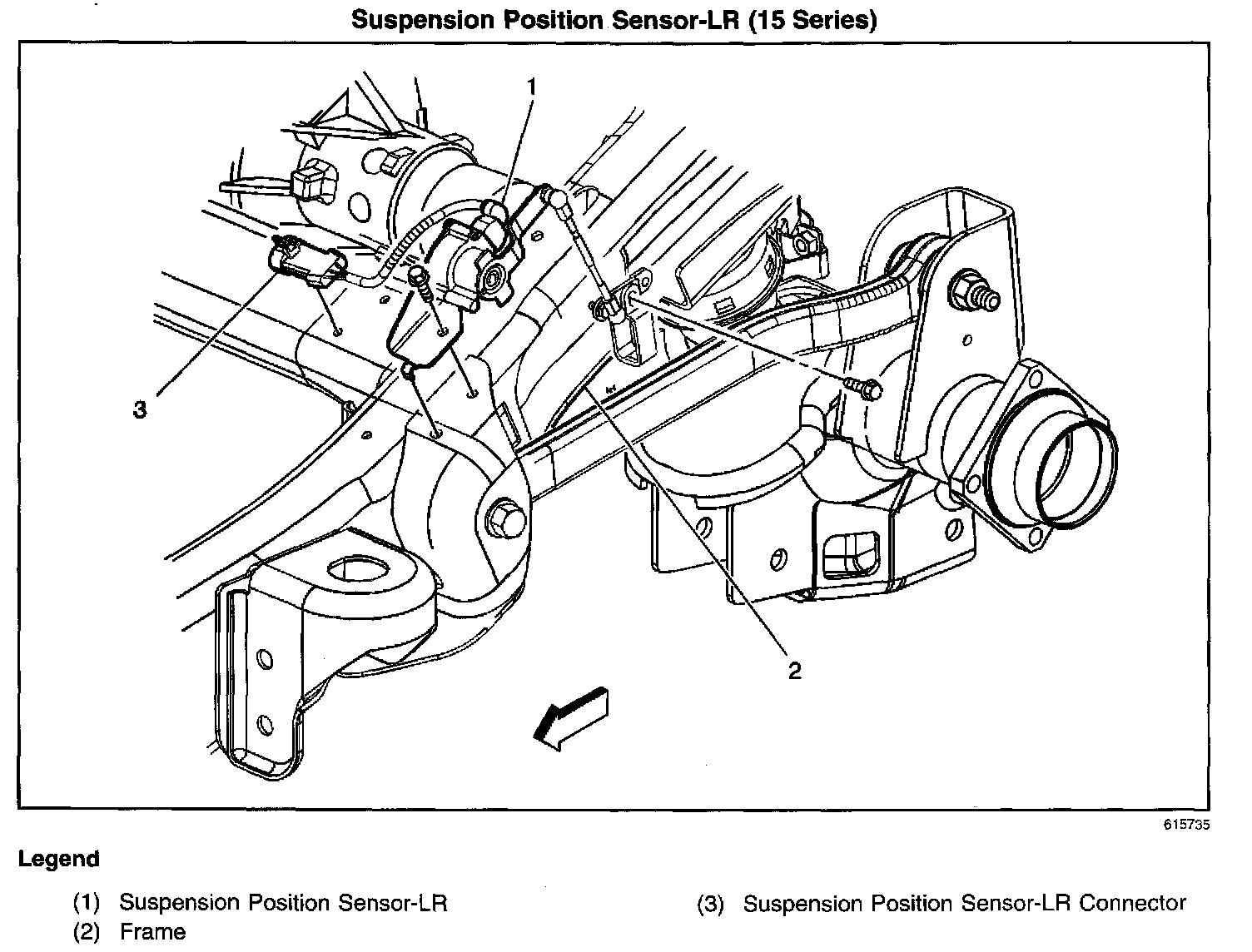 Suspension Position Sensor-LR (15 Series)

1

3

2

615735

Legend

(1) Suspension Position Sensor-LR
(2) Frame

(3) Suspension Position Sensor-LR Connector