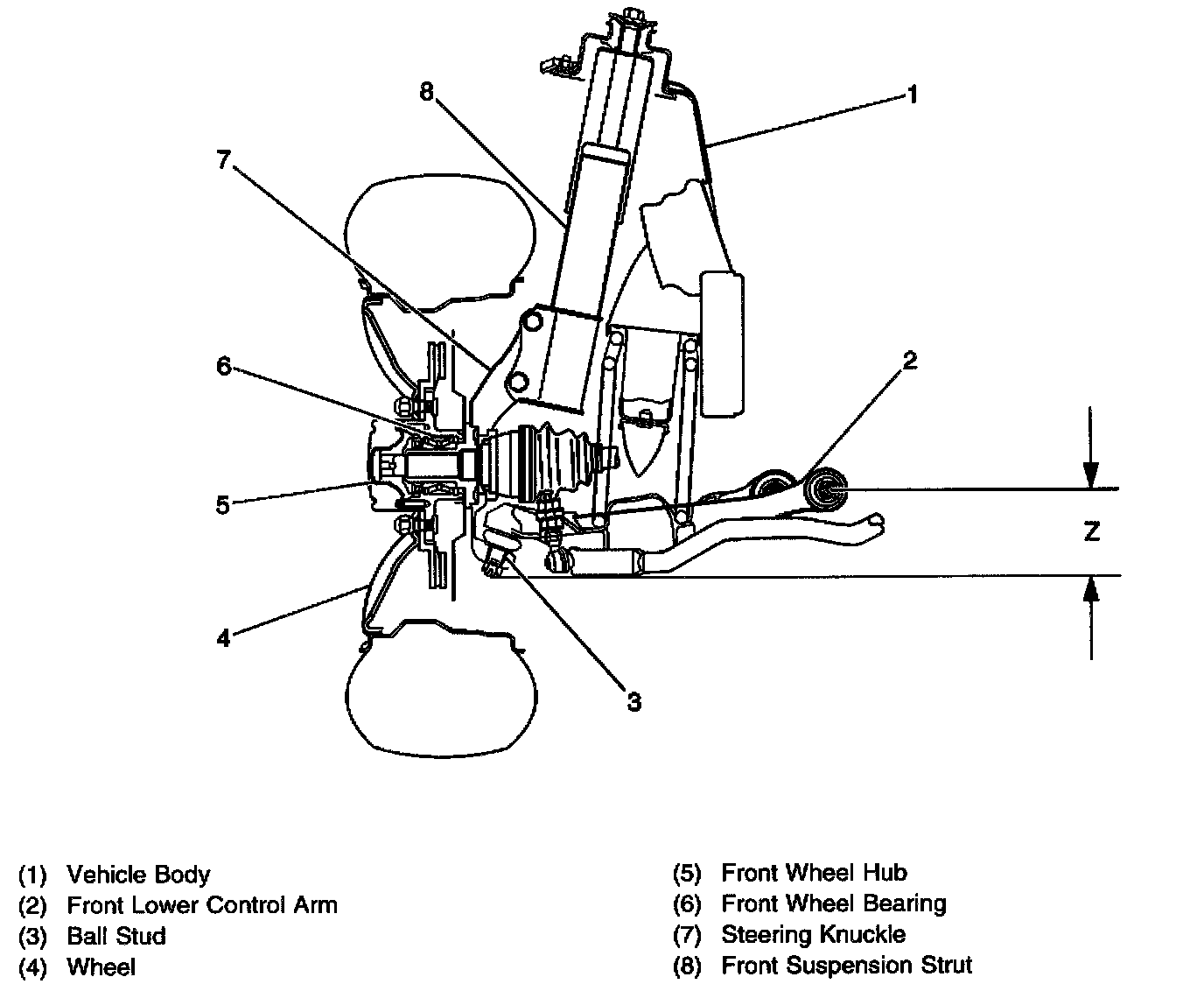 8
1
7
6
2
5
Z
4
3

(1) Vehicle Body
(2) Front Lower Control Arm
(3) Ball Stud
(4) Wheel

(5) Front Wheel Hub
(6) Front Wheel Bearing
(7) Steering Knuckle
(8) Front Suspension Strut