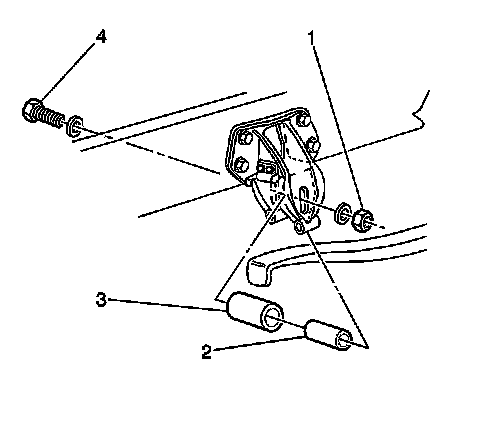 4
1
3
2