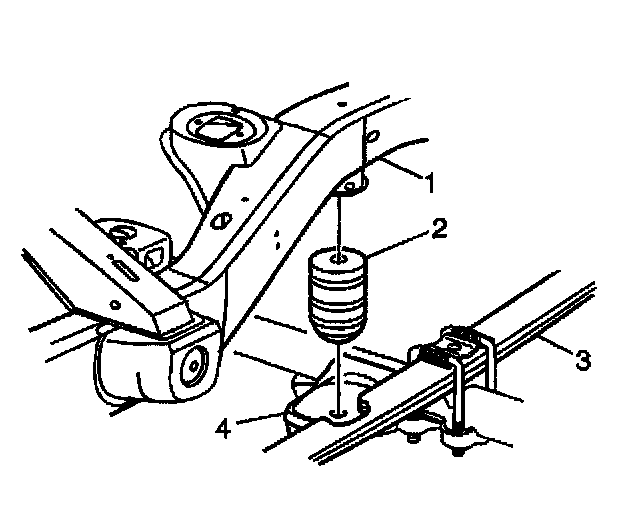 1
2
3
4