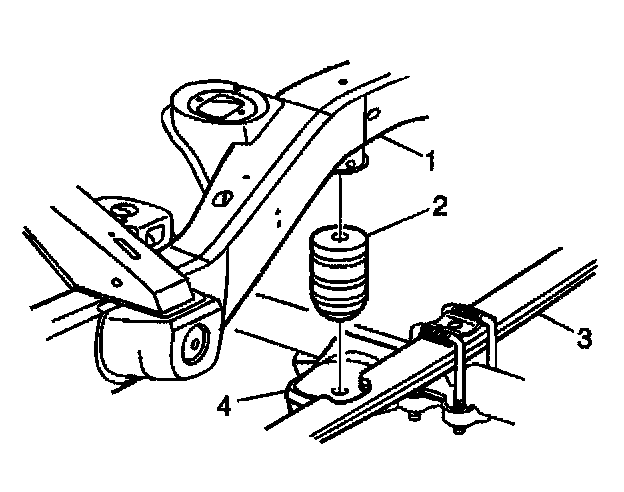 1
2
3
4