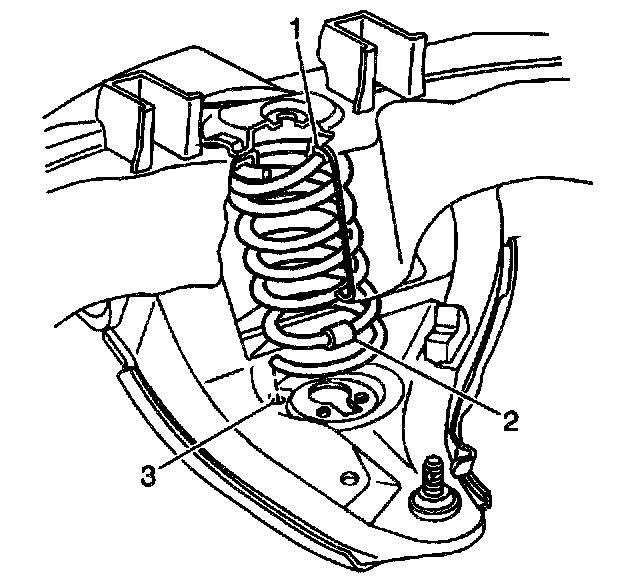 1
2
3