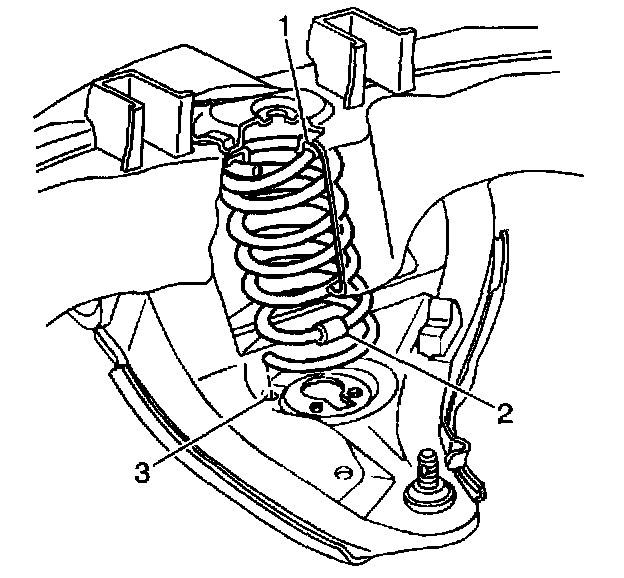 1
2
3