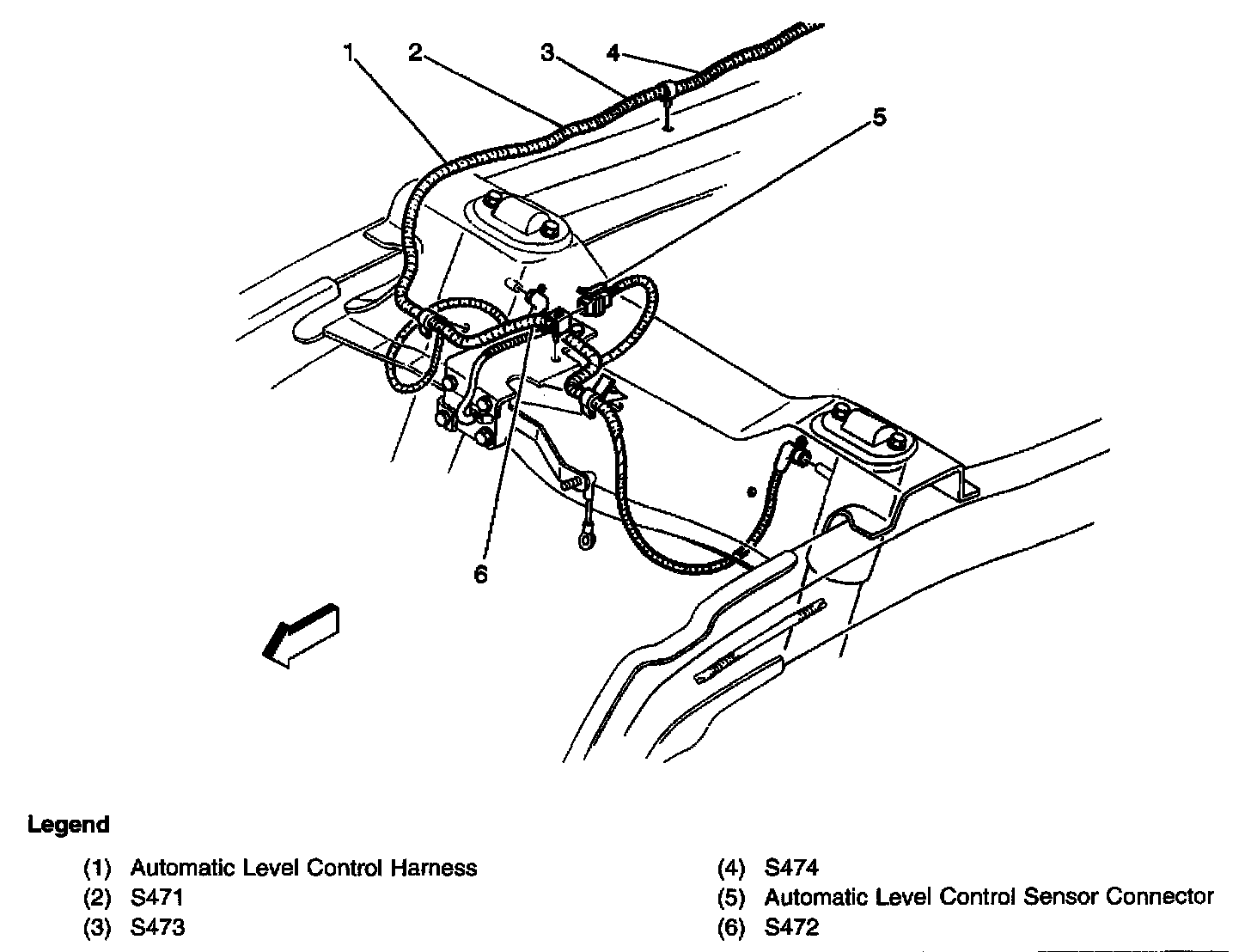 1
2
3
4
5
6

Legend

(1) Automatic Level Control Harness
(2) S471
(3) S473

(4) S474
(5) Automatic Level Control Sensor Connector
(6) S472