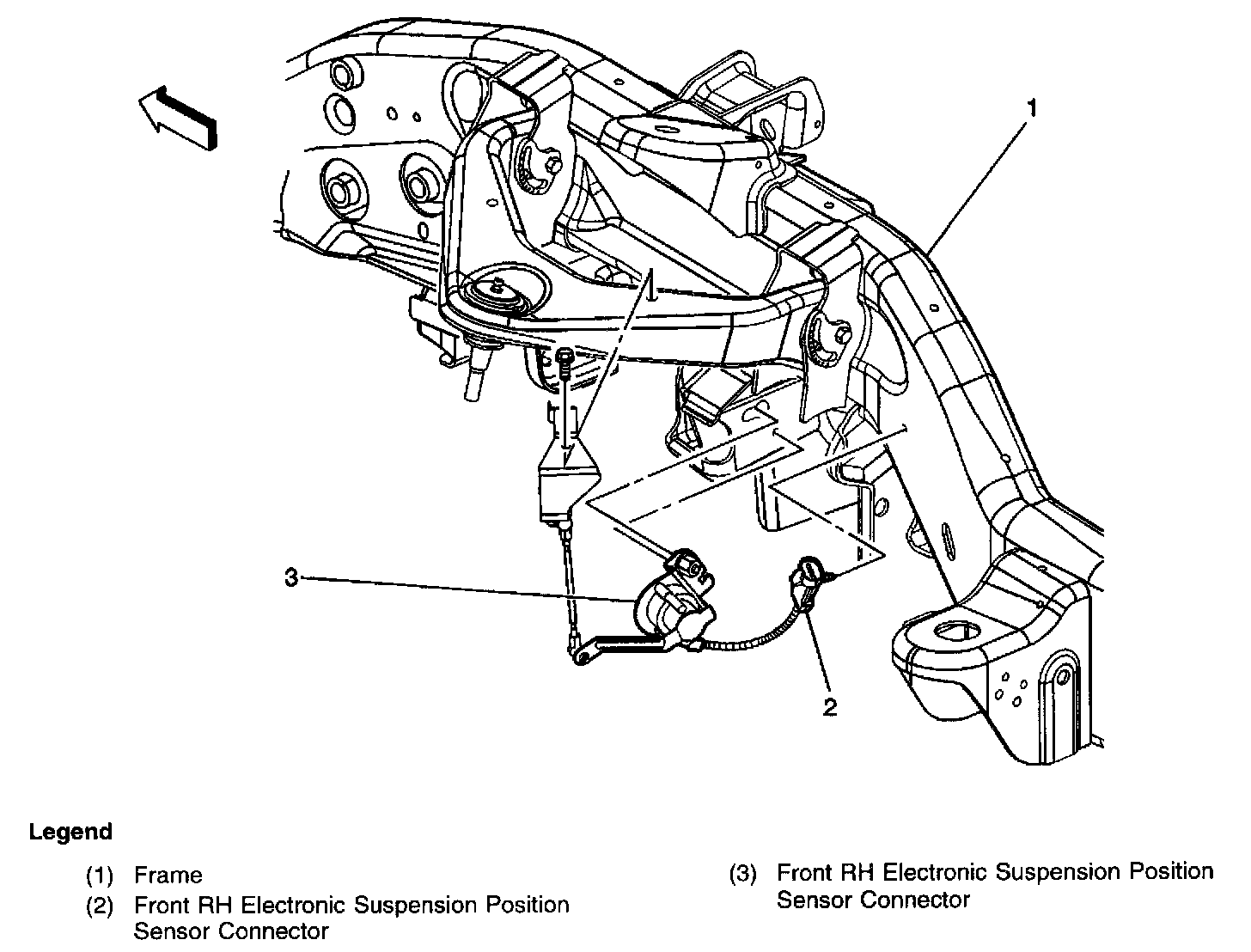 1

3

2

Legend

(1) Frame
(2) Front RH Electronic Suspension Position Sensor Connector

(3) Front RH Electronic Suspension Position Sensor Connector