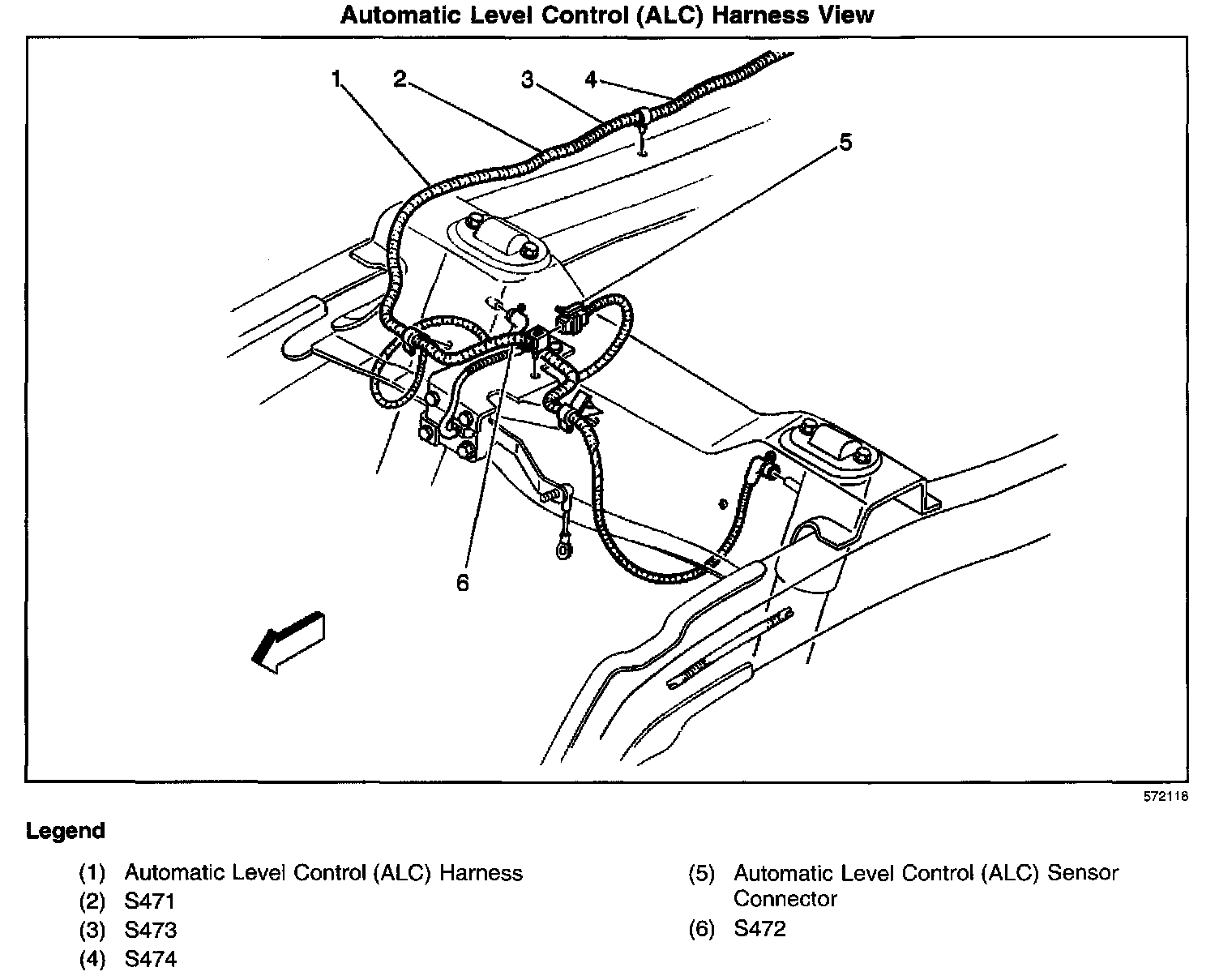 Automatic Level Control (ALC) Harness View

1
2
3
4
5
6

572118

Legend

(1) Automatic Level Control (ALC) Harness
(2) S471
(3) S473
(4) S474

(5) Automatic Level Control (ALC) Sensor Connector
(6) S472