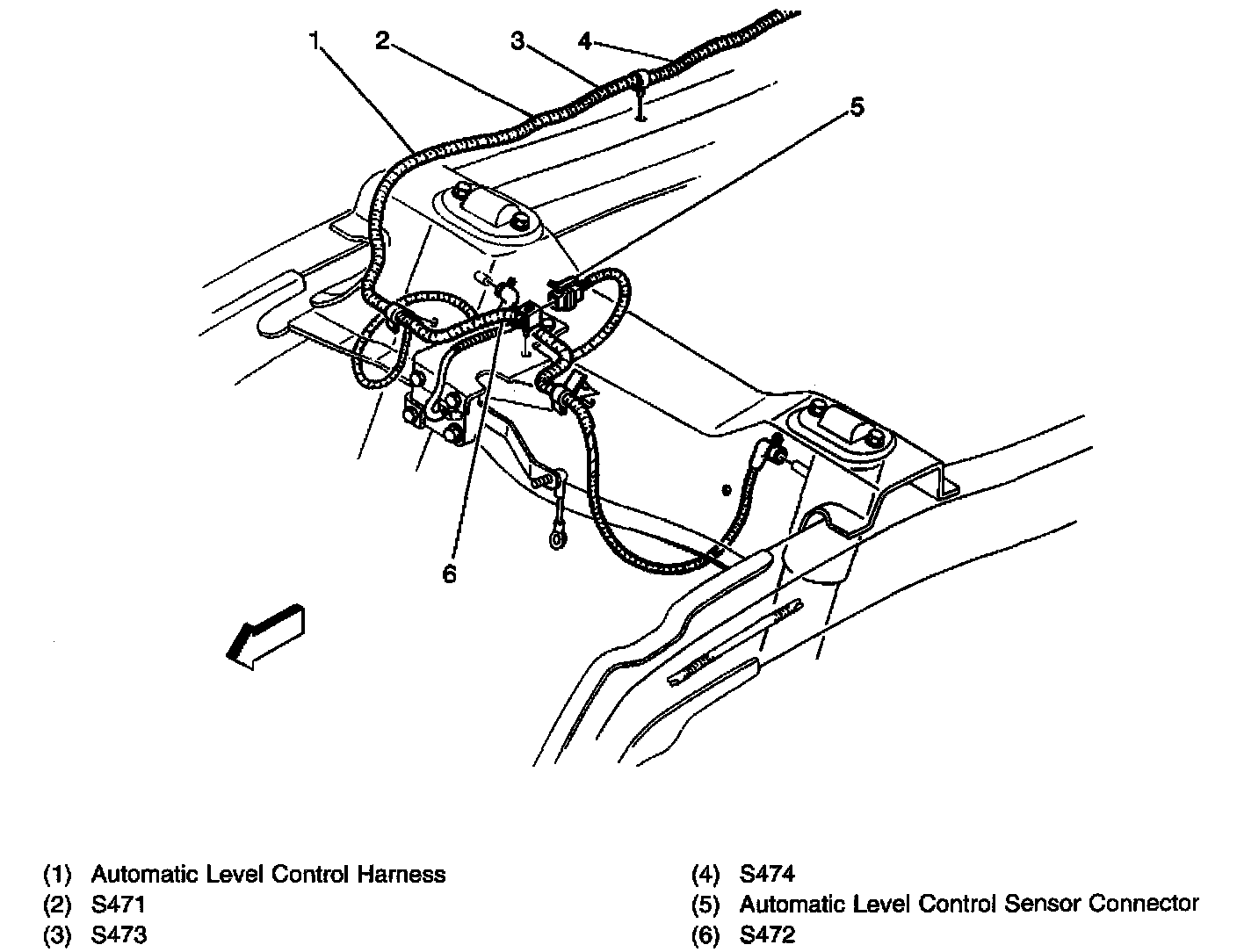 1
2
3
4
5
6

(1) Automatic Level Control Harness
(2) S471
(3) S473

(4) S474
(5) Automatic Level Control Sensor Connector
(6) S472