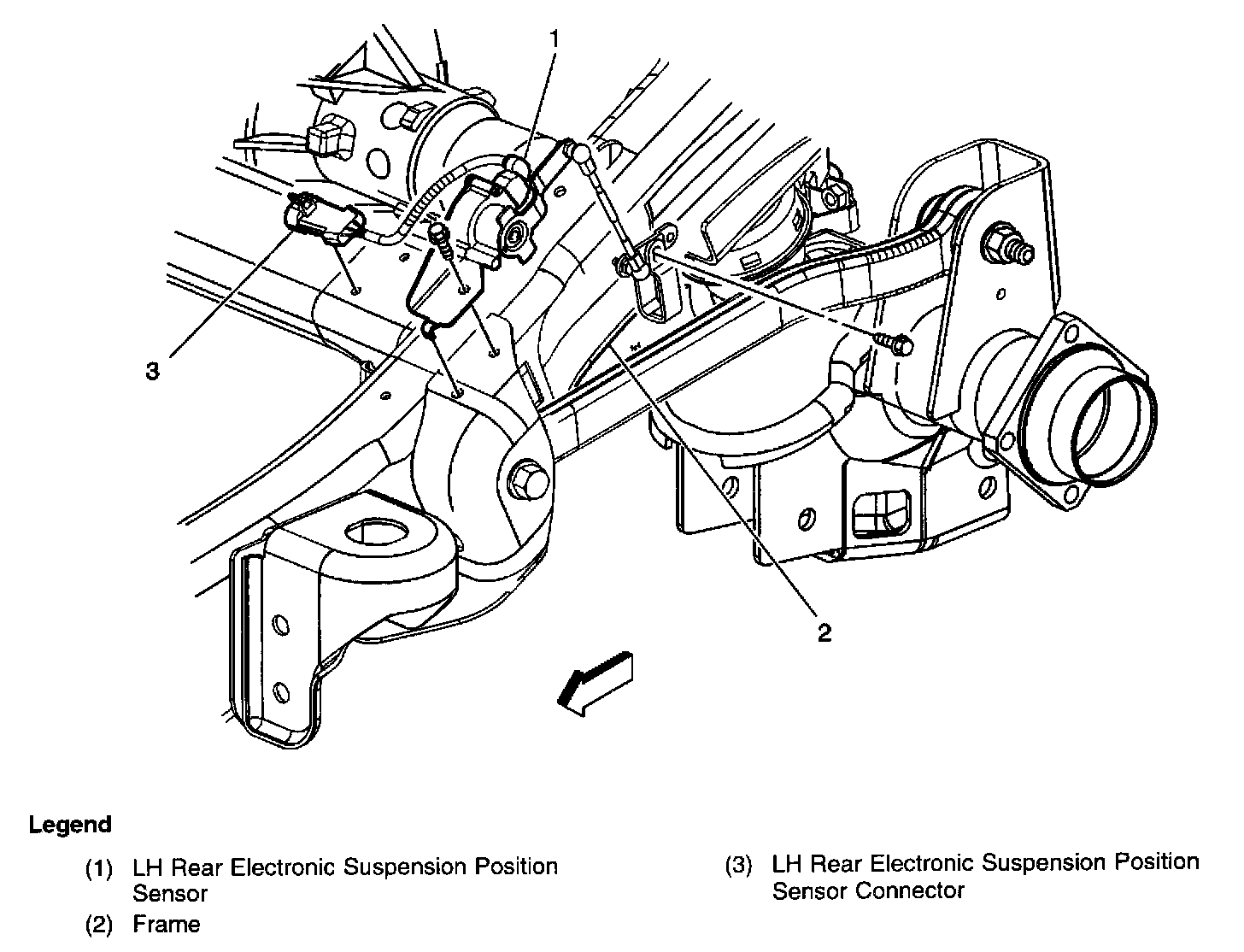 1

3

2

Legend

(1) LH Rear Electronic Suspension Position Sensor

(2) Frame

(3) LH Rear Electronic Suspension Position Sensor Connector