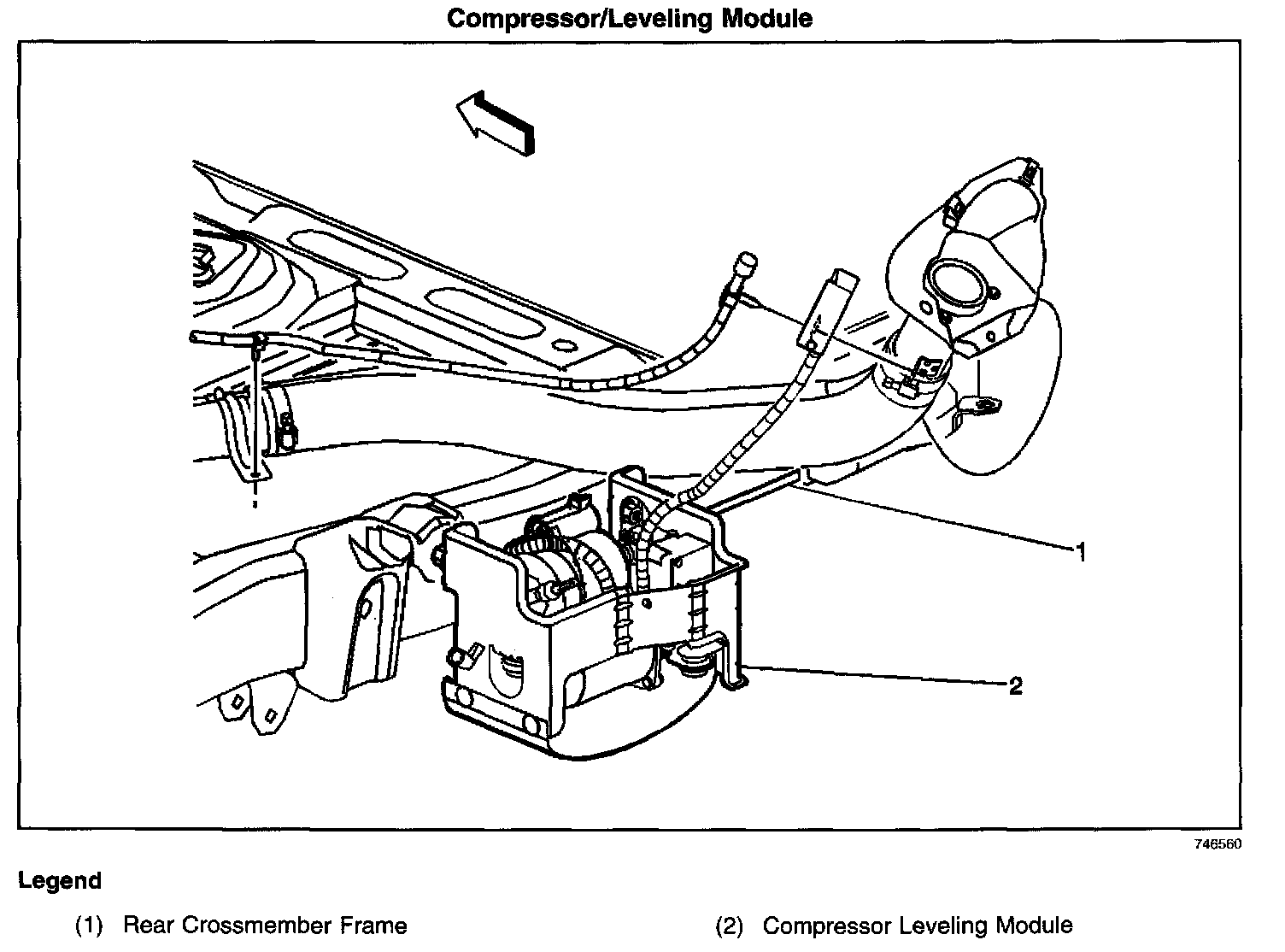 Compressor/Leveling Module

1

2

746560

Legend

(1) Rear Crossmember Frame

(2) Compressor Leveling Module