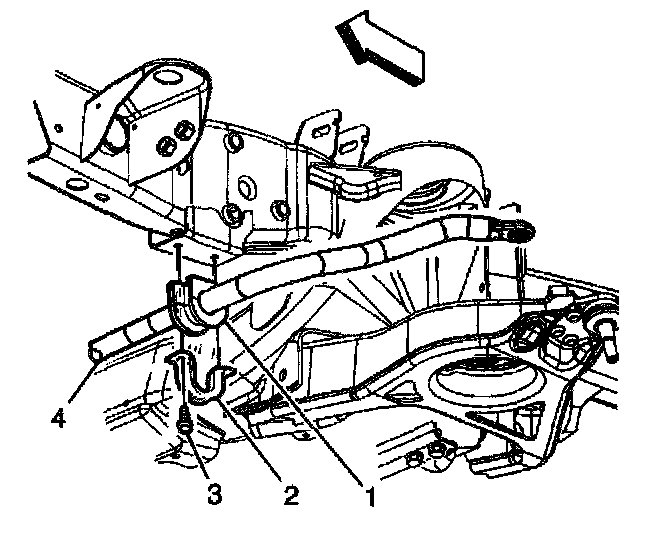 4
3
2
1