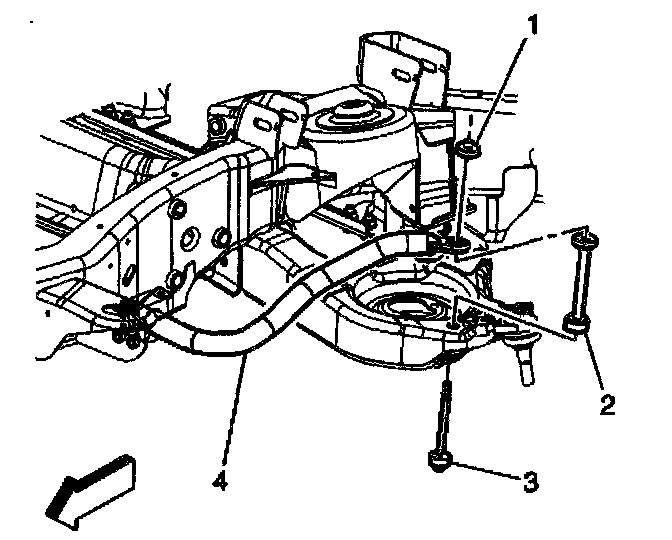 1
2
4
3