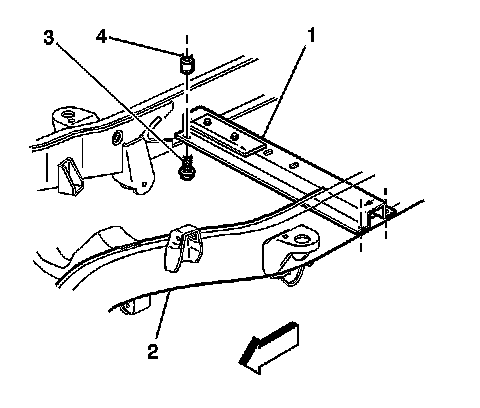 3
4
1
2