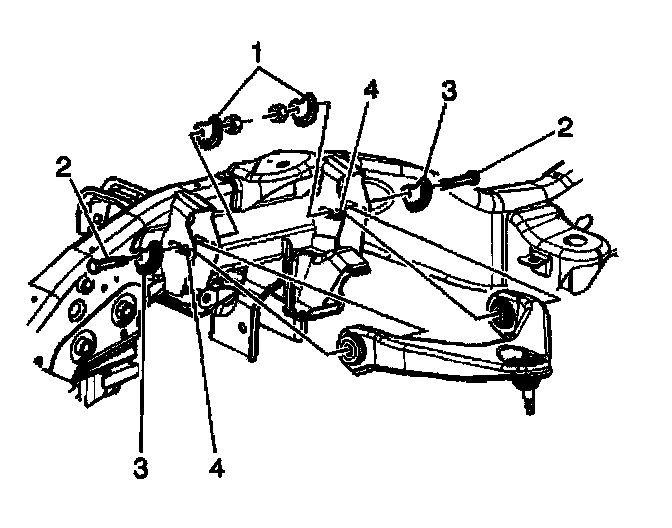 1
4
3
2
2
3
4