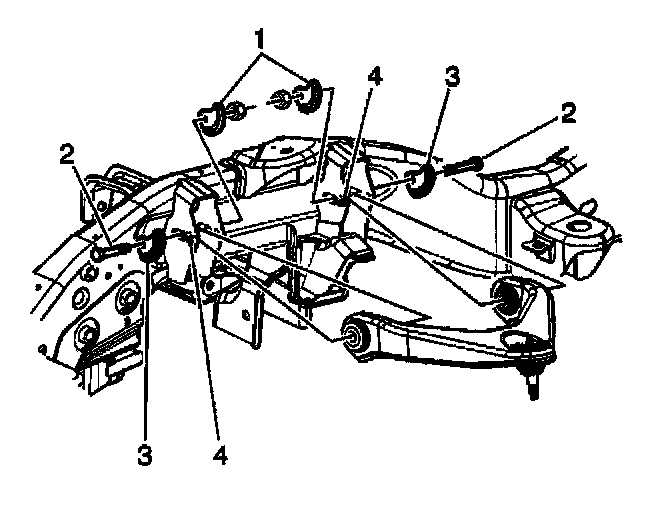 1
4
3
2
2
3
4