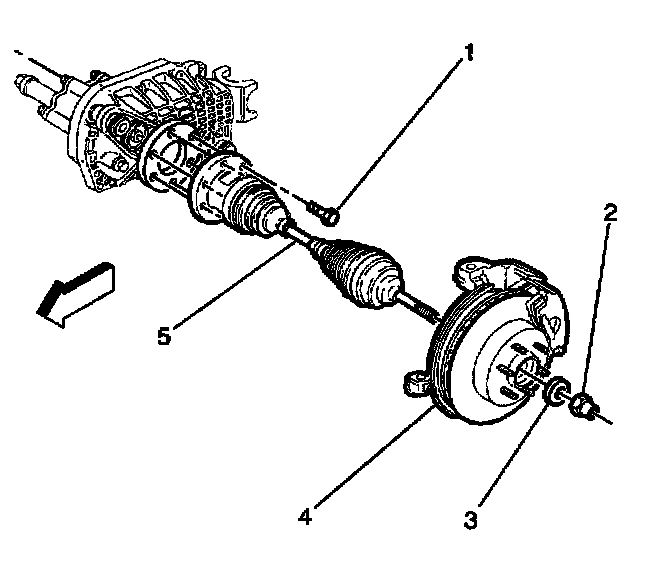 1
2
5
4
3