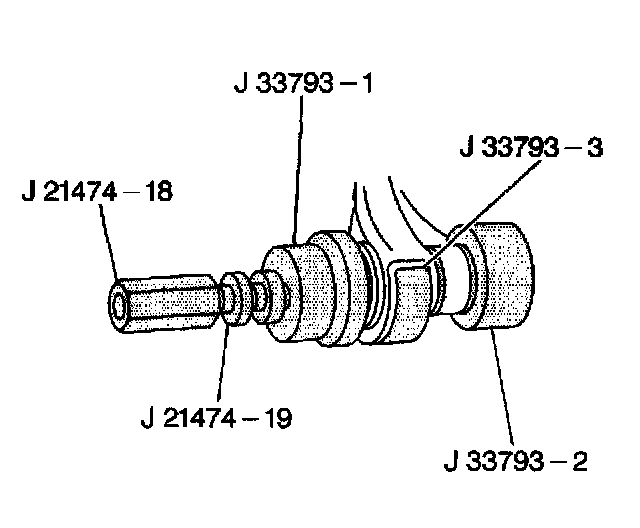 J 33793 – 1
J 33793 – 3
J 21474 – 18
J 21474 – 19
J 33793 – 2