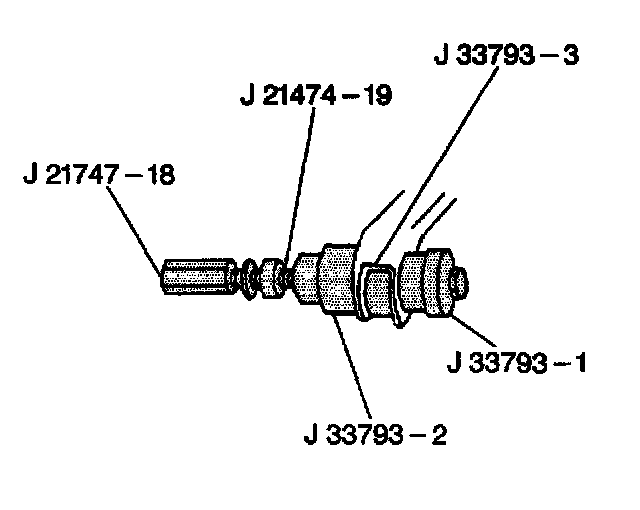 J 33793 – 3

J 21474 – 19

J 21747 – 18

J 33793 – 1

J 33793 – 2