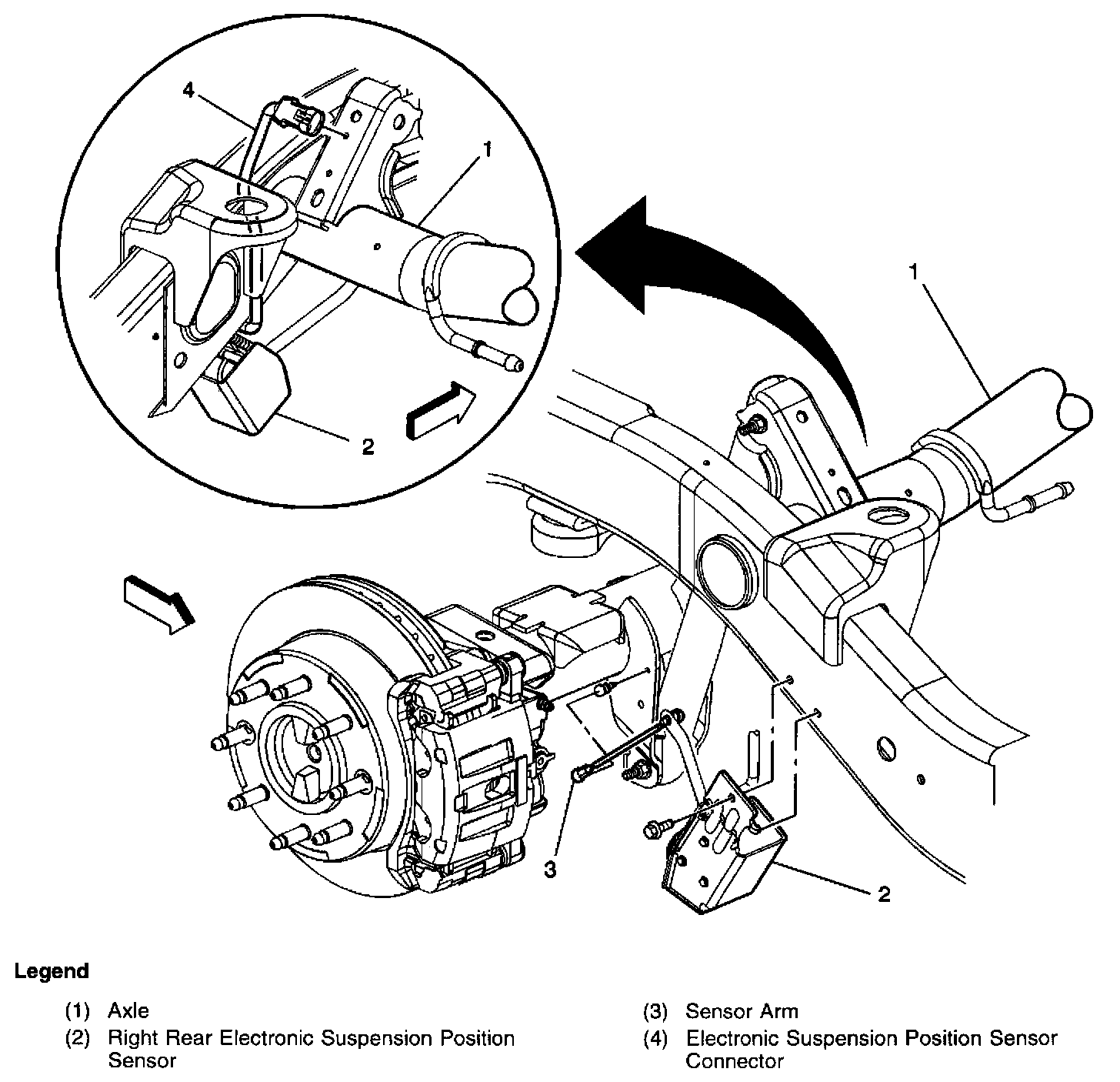 4

1

2

1

3

2

Legend

(1) Axle

(2) Right Rear Electronic Suspension Position Sensor

(3) Sensor Arm

(4) Electronic Suspension Position Sensor Connector