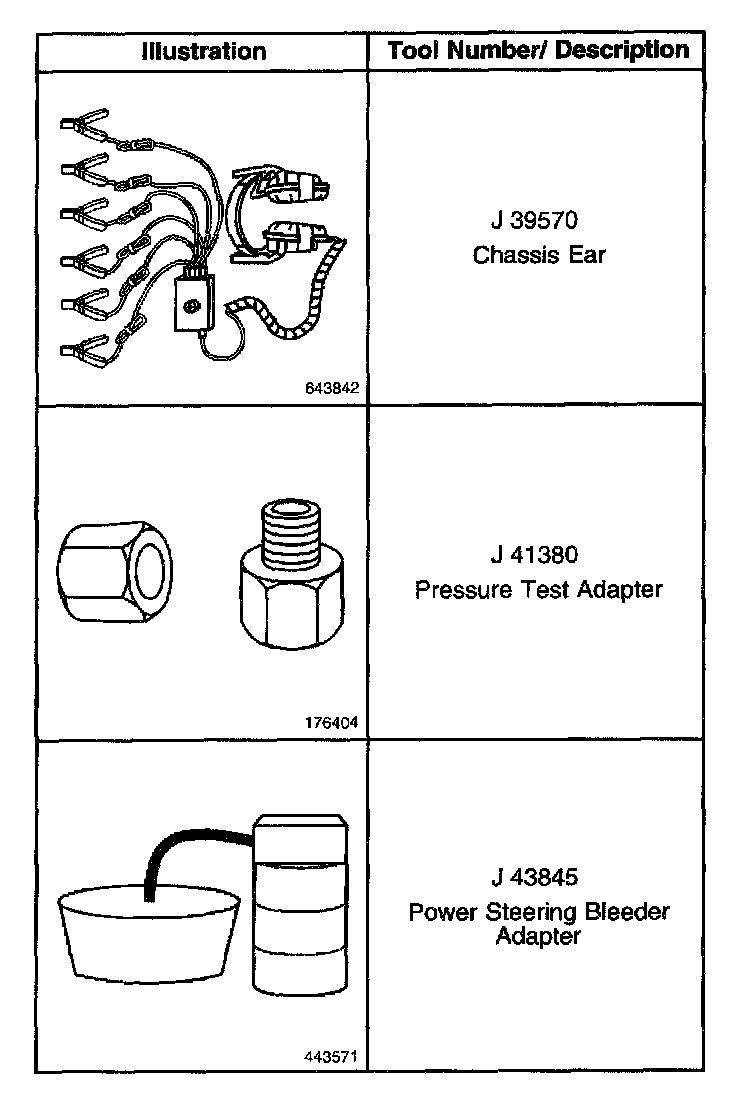 | Illustration | Tool Number/ Description |
|---|---|
| 643842 | J 39570 Chassis Ear |
| 176404 | J 41380 Pressure Test Adapter |
| 443571 | J 43845 Power Steering Bleeder Adapter |